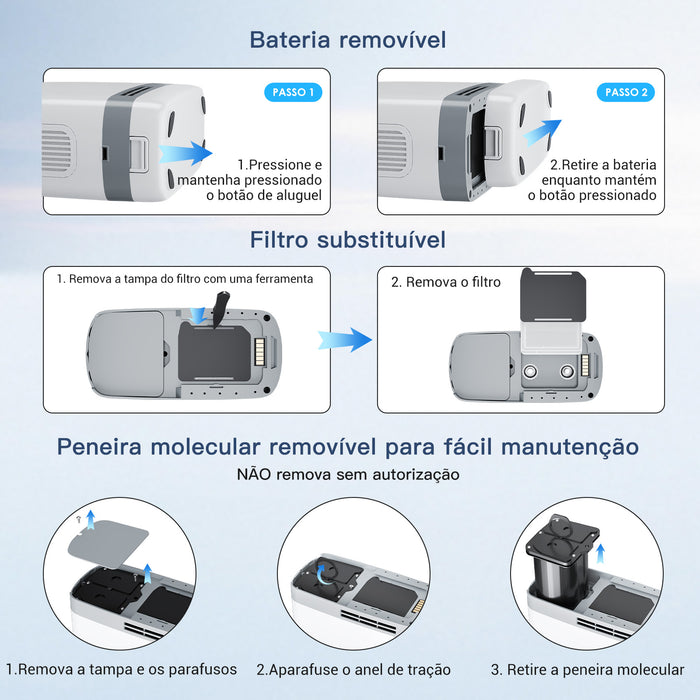 Bateria removível

PASSO 1

1.Pressione e mantenha pressionado o botão de aluguel

PASSO 2

2.Retire a bateria enquanto mantém o botão pressionado

Filtro substituível

1. Remova a tampa do filtro com uma ferramenta

2. Remova o filtro

Peneira molecular removível para fácil manutenção

NÃO remova sem autorização

1.Remova a tampa e os parafusos

2.Aparafuse o anel de tração

3. Retire a peneira molecular