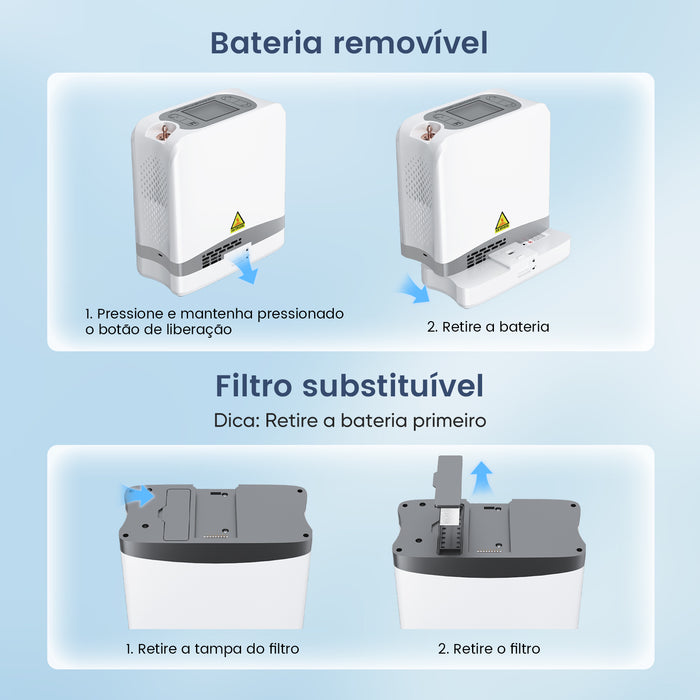 Bateria removível

1. Pressione e mantenha pressionado o botão de liberação

2. Retire a bateria

Filtro substituível

Dica: Retire a bateria primeiro

1. Retire a tampa do filtro

2. Retire o filtro